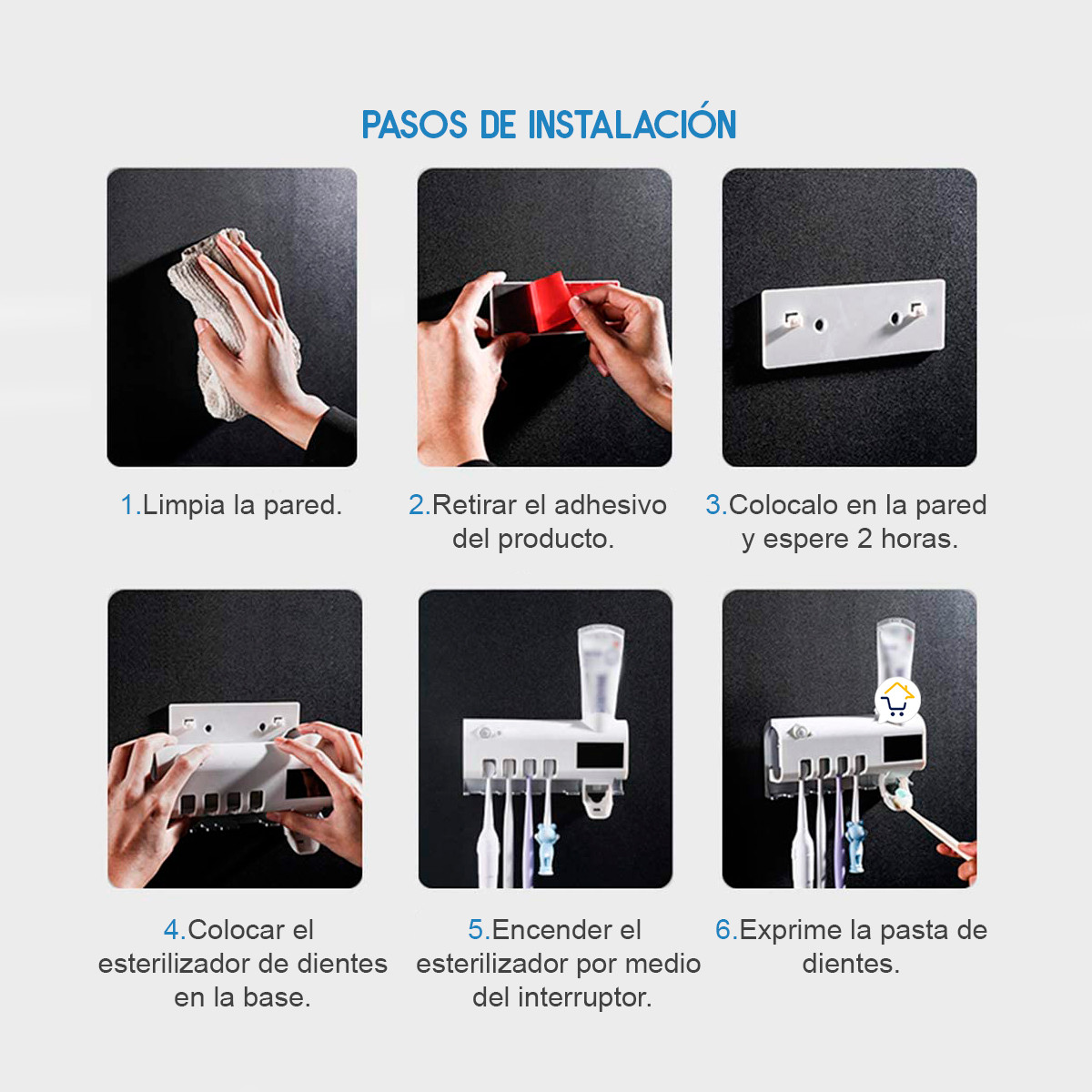 PASOS DE INSTALACIÓN

1.Limpia la pared.

2.Retirar el adhesivo del producto.

3.Colocalo en la pared y espere 2 horas.

4.Colocar el esterilizador de dientes en la base.

5.Encender el esterilizador por medio del interruptor.

6.Exprime la pasta de dientes.